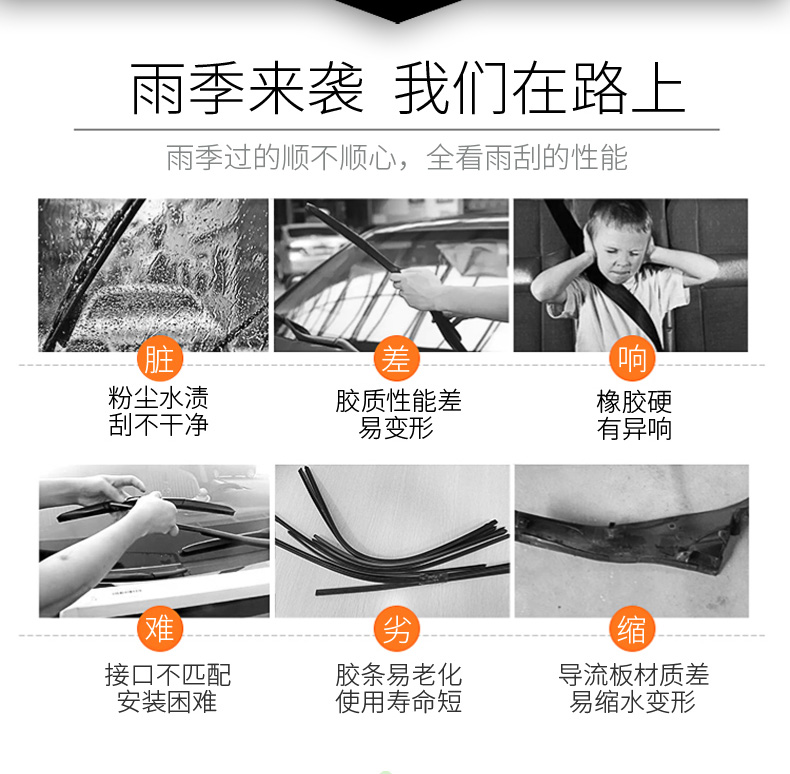 雨季来袭 我们在路上

雨季过的顺不顺心，全看雨刮的性能

脏

粉尘水渍
刮不干净

差

胶质性能差
易变形

响

橡胶硬
有异响

难

接口不匹配
安装困难

劣

胶条易老化
使用寿命短

缩

导流板材质差
易缩水变形